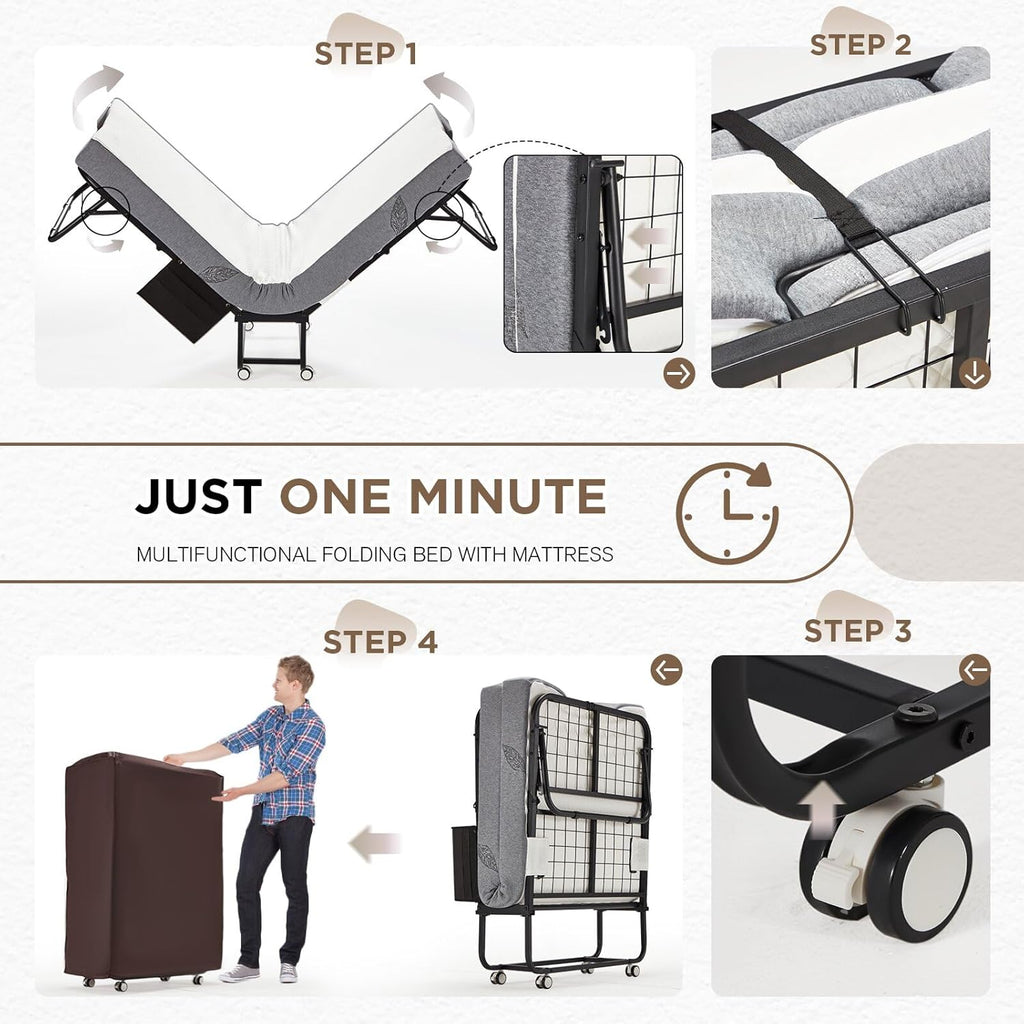 STEP 1

STEP 2

JUST ONE MINUTE

MULTIFUNCTIONAL FOLDING BED WITH MATTRESS

STEP 4

STEP 3