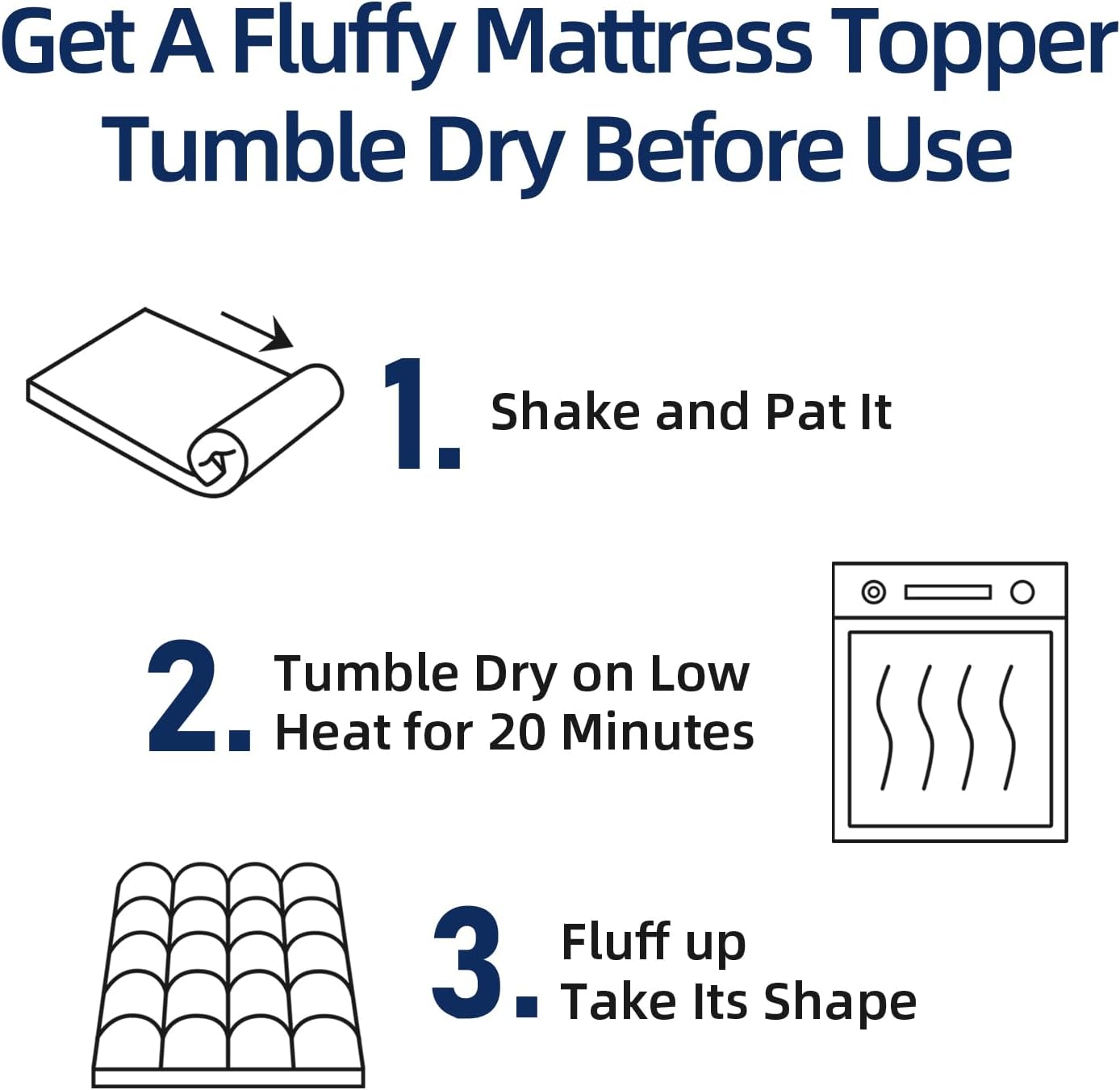 Get A Fluffy Mattress Topper
Tumble Dry Before Use

1. Shake and Pat It

2. Tumble Dry on Low Heat for 20 Minutes

3. Fluff up
Take Its Shape