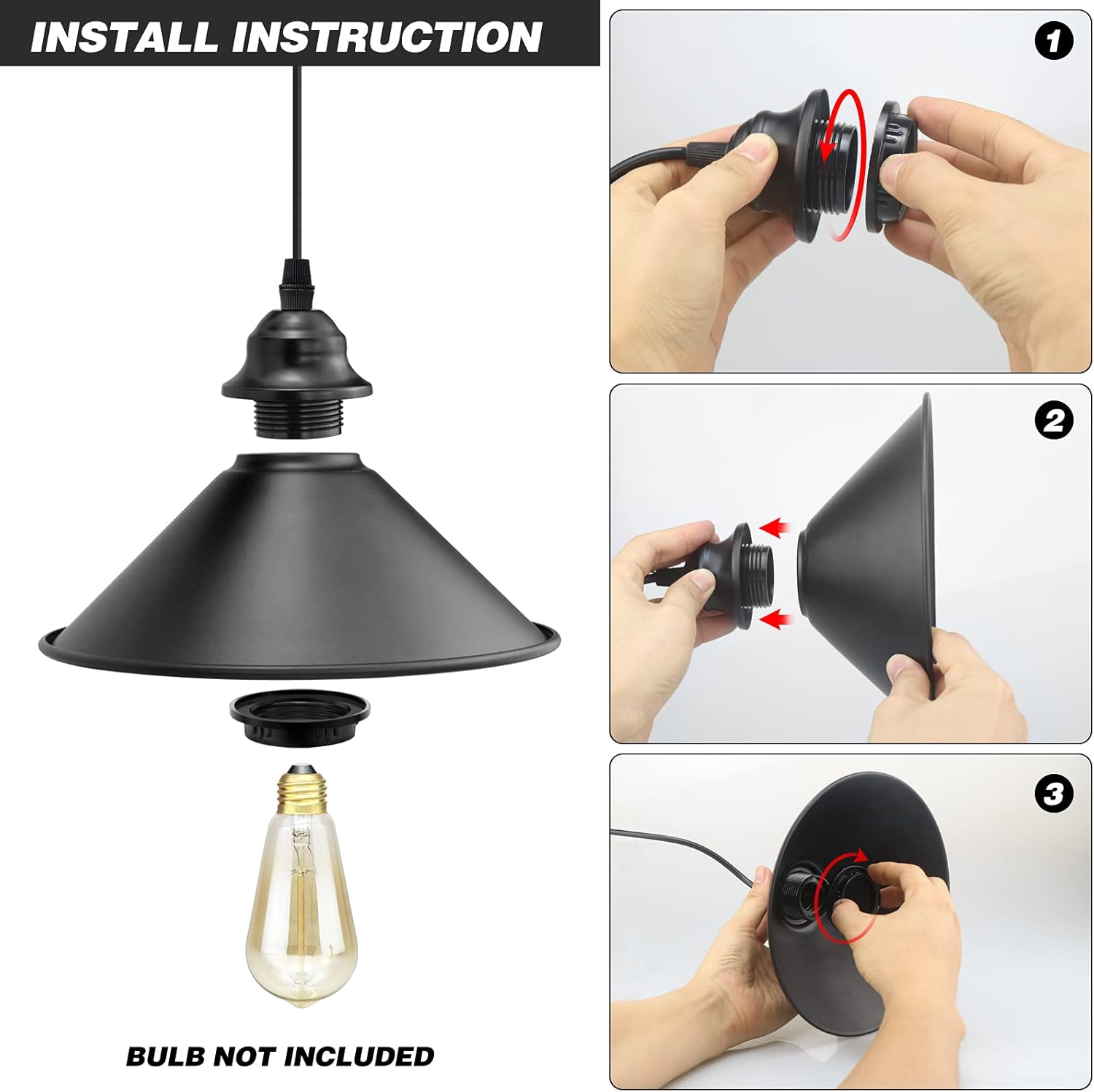 INSTALL INSTRUCTION

BULB NOT INCLUDED

1

2

3