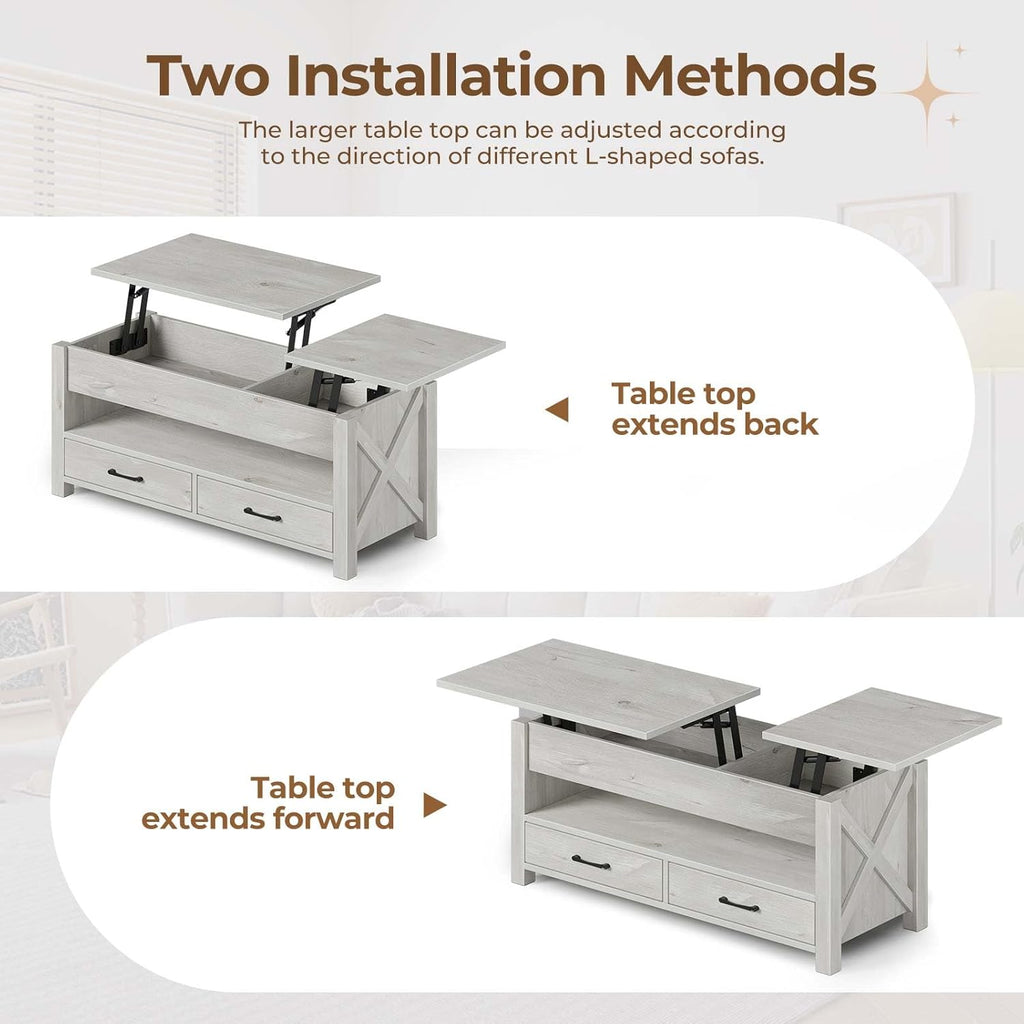 Two Installation Methods

The larger table top can be adjusted according to the direction of different L-shaped sofas.

Table top extends back

Table top extends forward