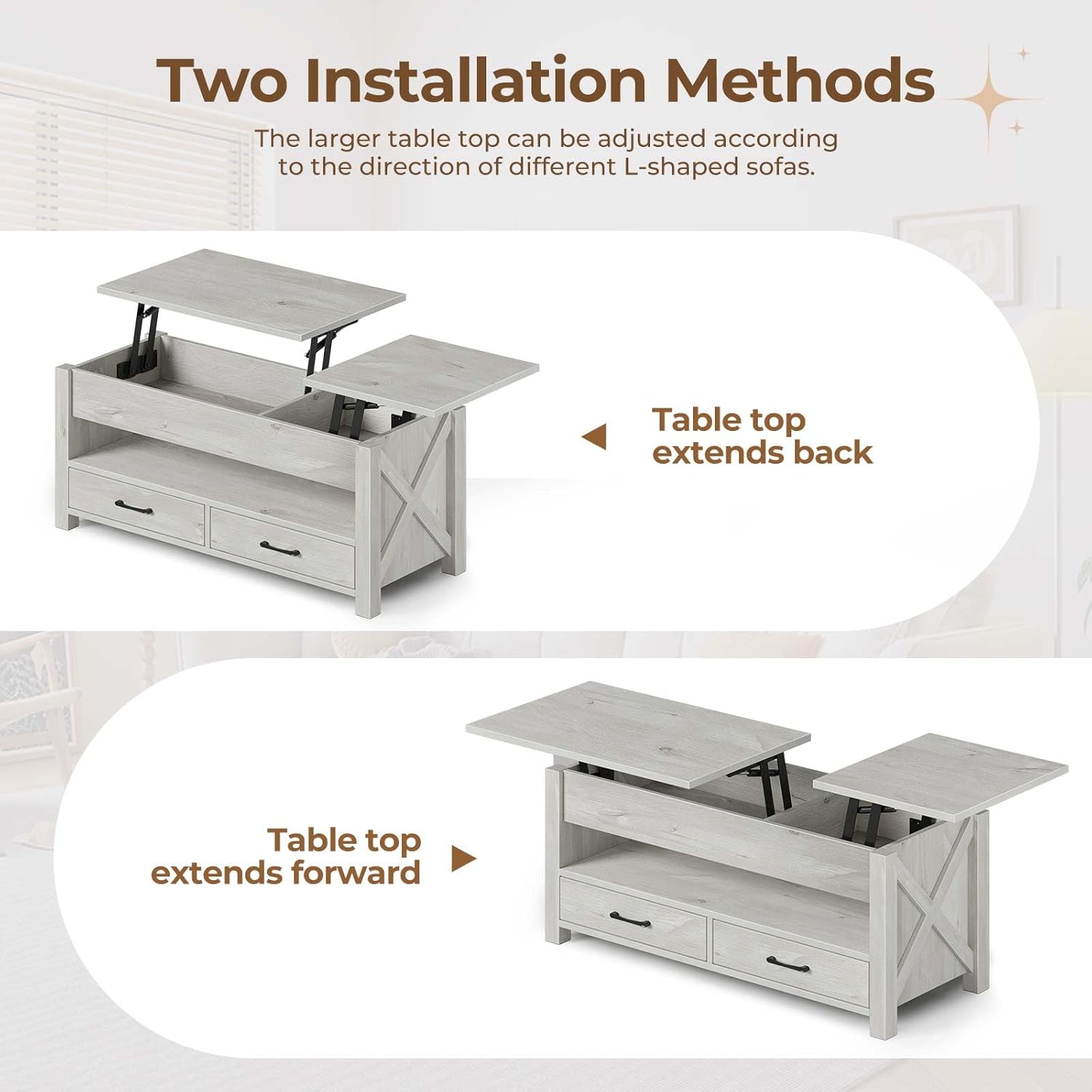 Two Installation Methods

The larger table top can be adjusted according to the direction of different L-shaped sofas.

Table top extends back

Table top extends forward