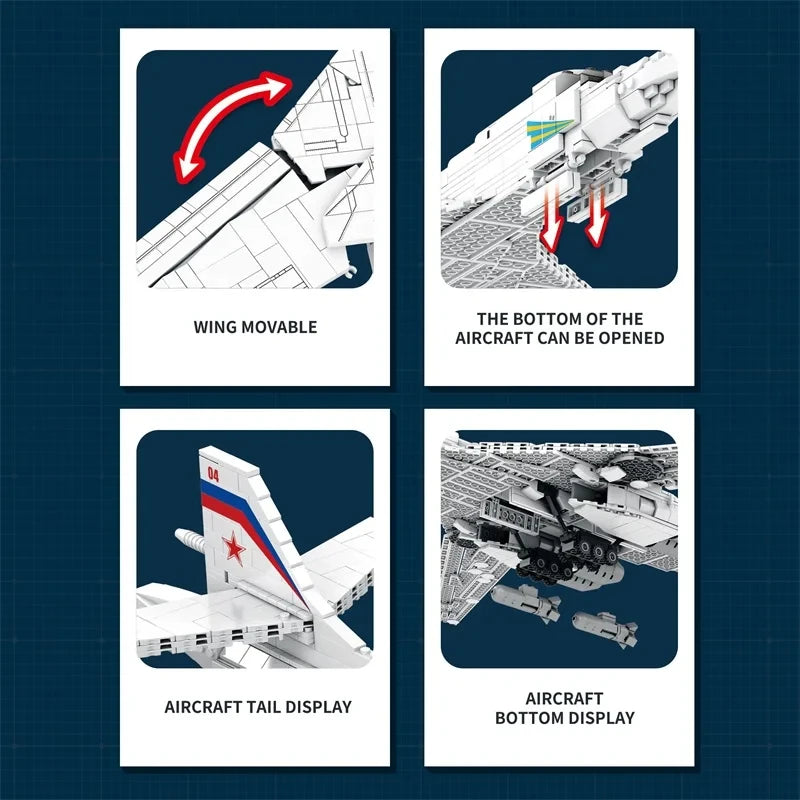 WING MOVABLE

THE BOTTOM OF THE AIRCRAFT CAN BE OPENED

04

AIRCRAFT TAIL DISPLAY

AIRCRAFT BOTTOM DISPLAY