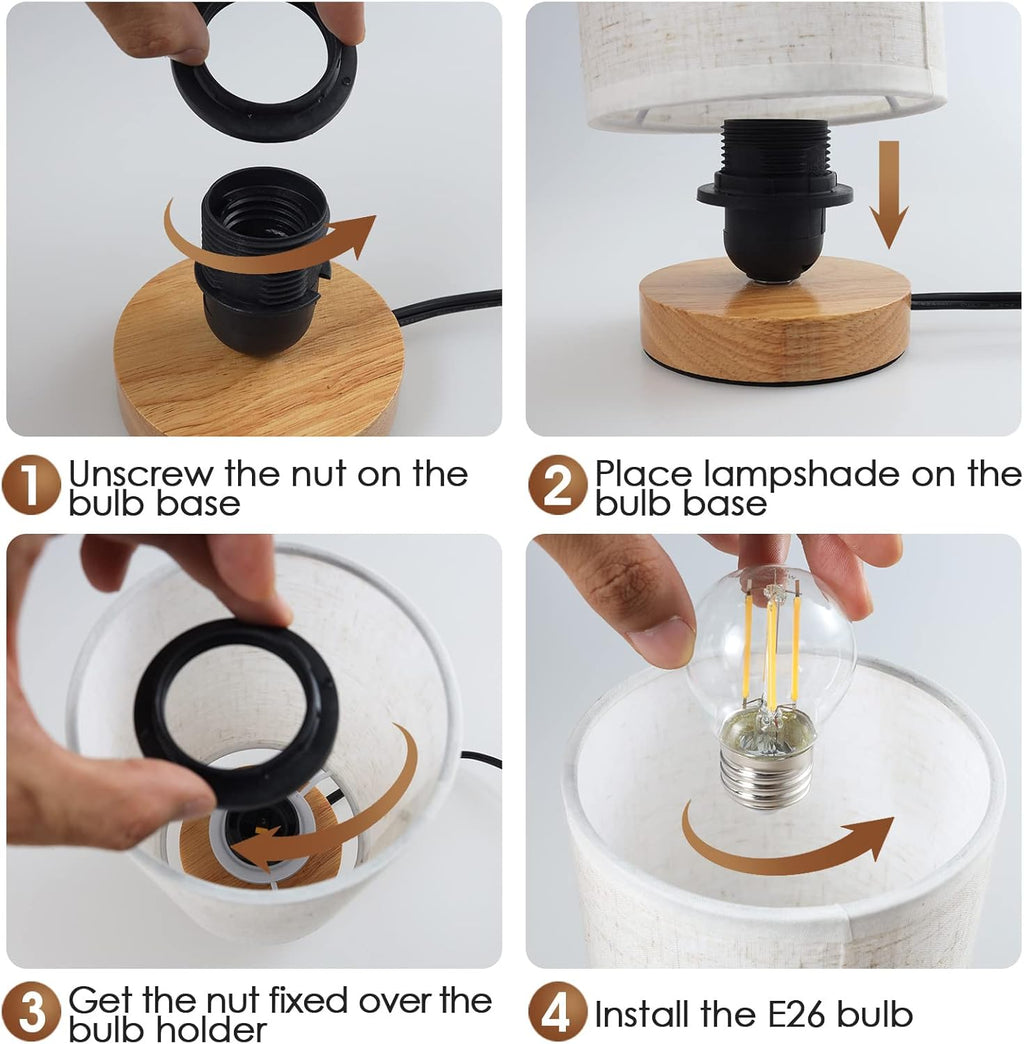 1 Unscrew the nut on the bulb base

2 Place lampshade on the bulb base

3 Get the nut fixed over the bulb holder

4 Install the E26 bulb