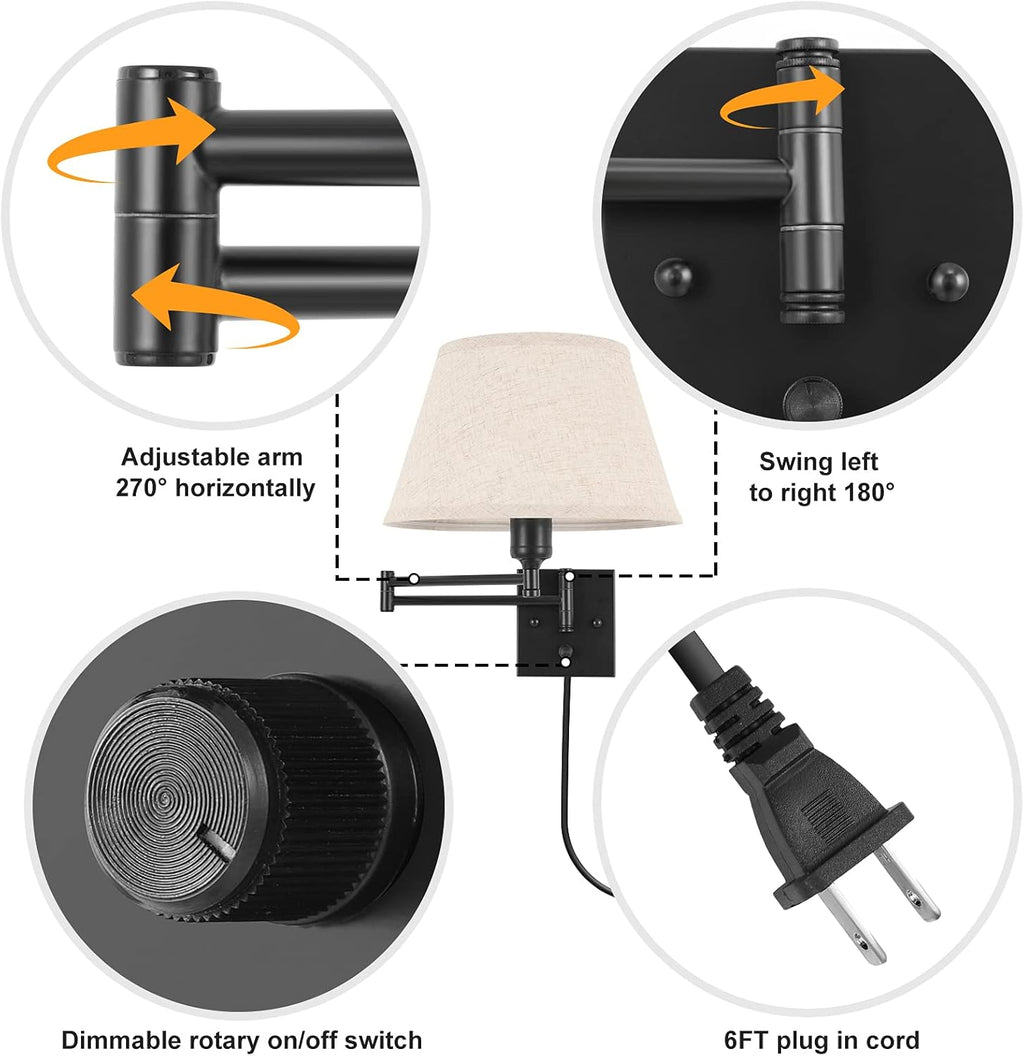 Adjustable arm
270° horizontally

Swing left
to right 180°

Dimmable rotary on/off switch

6FT plug in cord