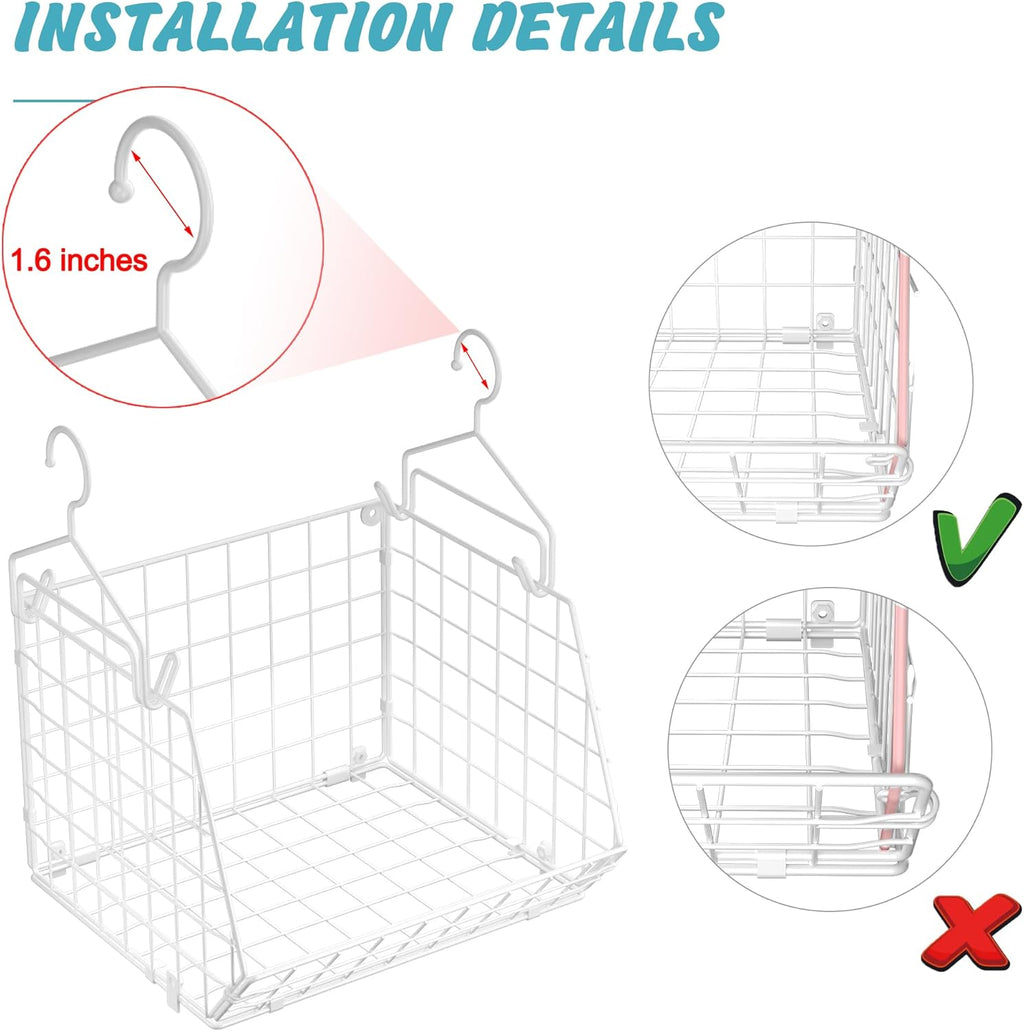 INSTALLATION DETAILS

1.6 inches