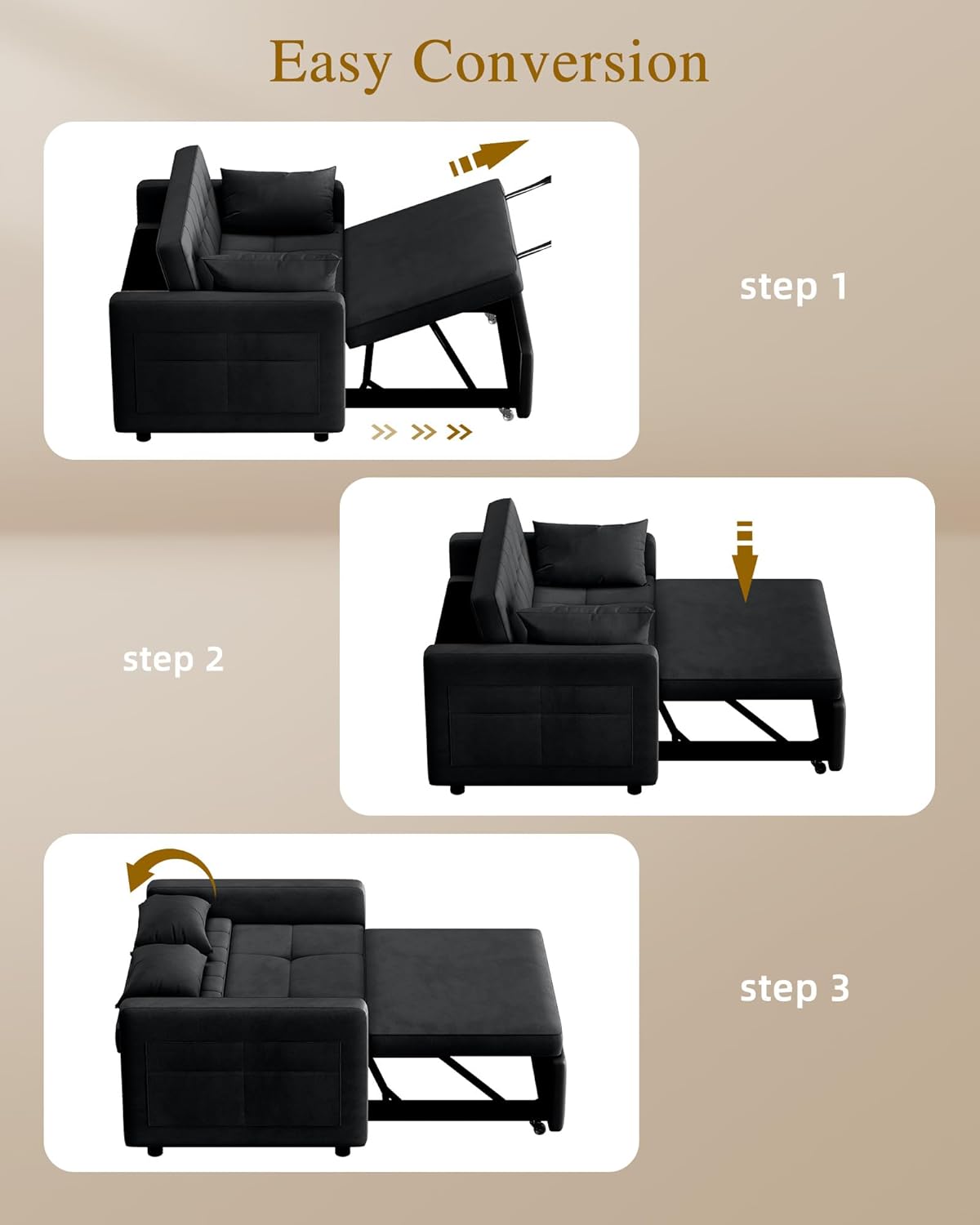 Easy Conversion

step 1

step 2

step 3