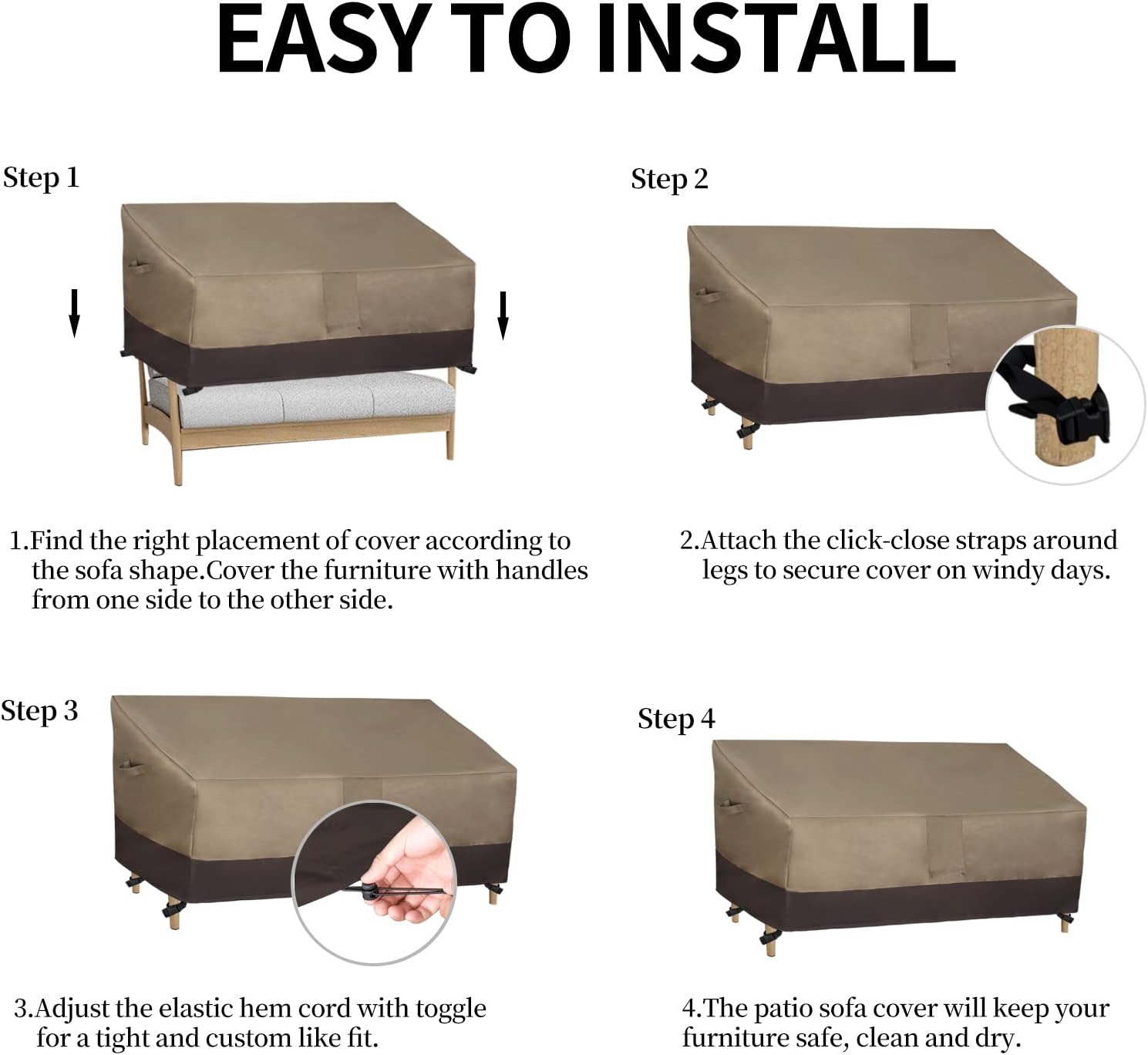 EASY TO INSTALL

Step 1

1.Find the right placement of cover according to the sofa shape.Cover the furniture with handles from one side to the other side.

Step 2

2.Attach the click-close straps around legs to secure cover on windy days.

Step 3

3.Adjust the elastic hem cord with toggle for a tight and custom like fit.

Step 4

4.The patio sofa cover will keep your furniture safe, clean and dry.