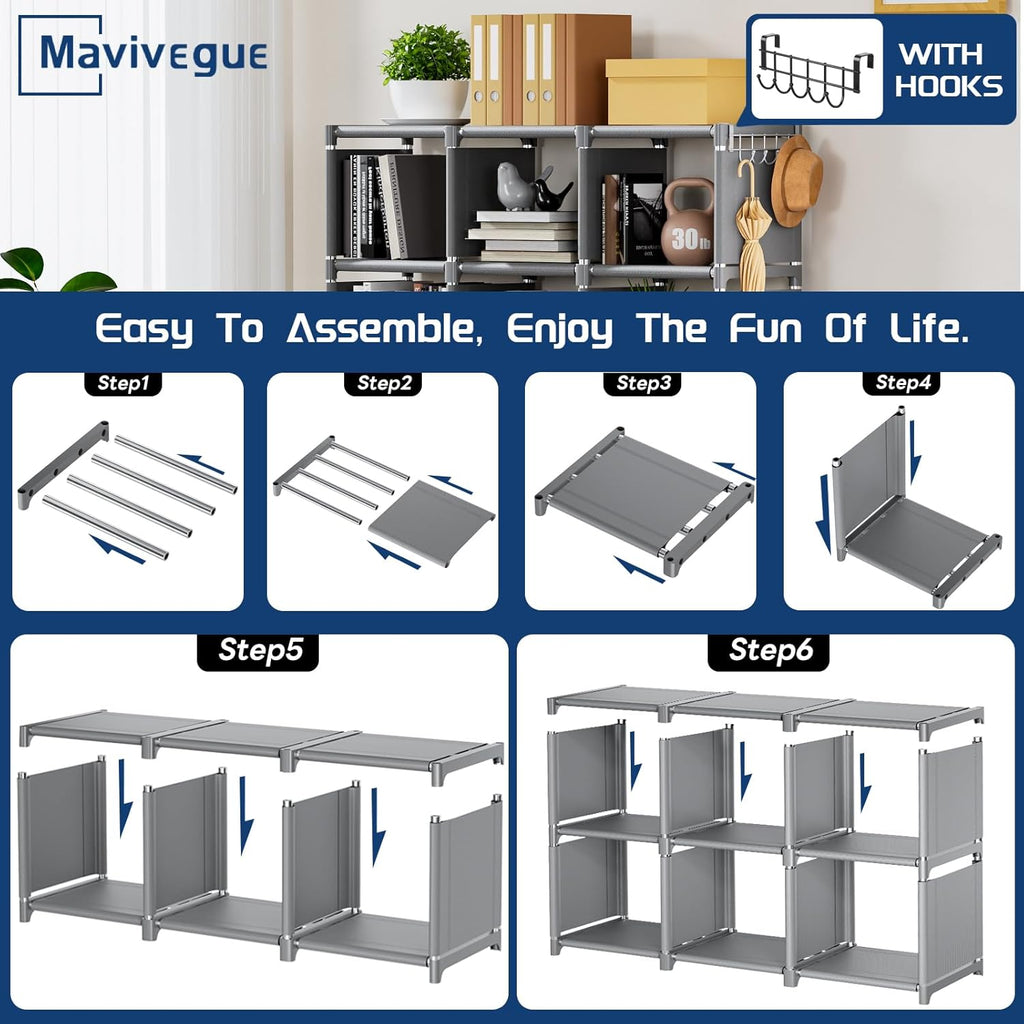 Mavivegue

WITH HOOKS

30lb

Easy To Assemble, Enjoy The Fun Of Life.

Step1

Step2

Step3

Step4

Step5

Step6