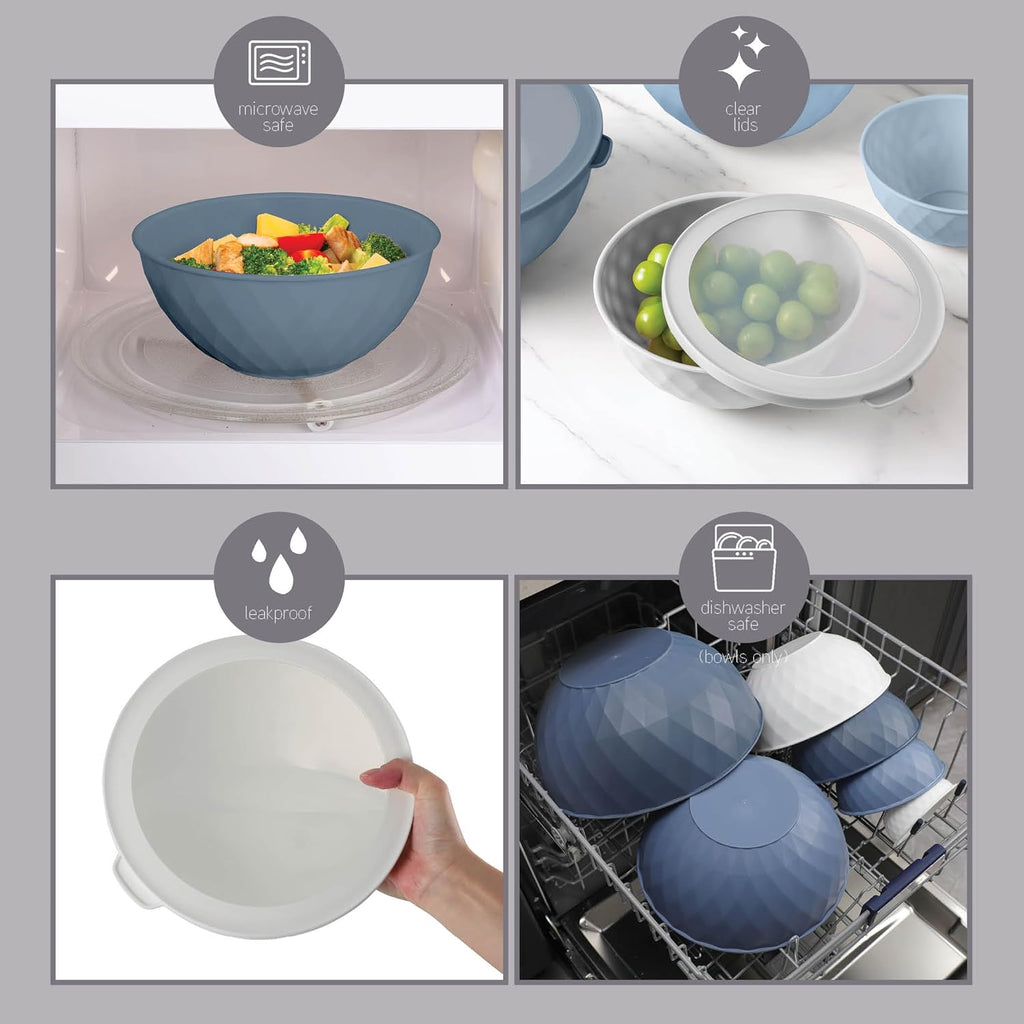 microwave safe

clear lids

leakproof

dishwasher safe
(bowls only)