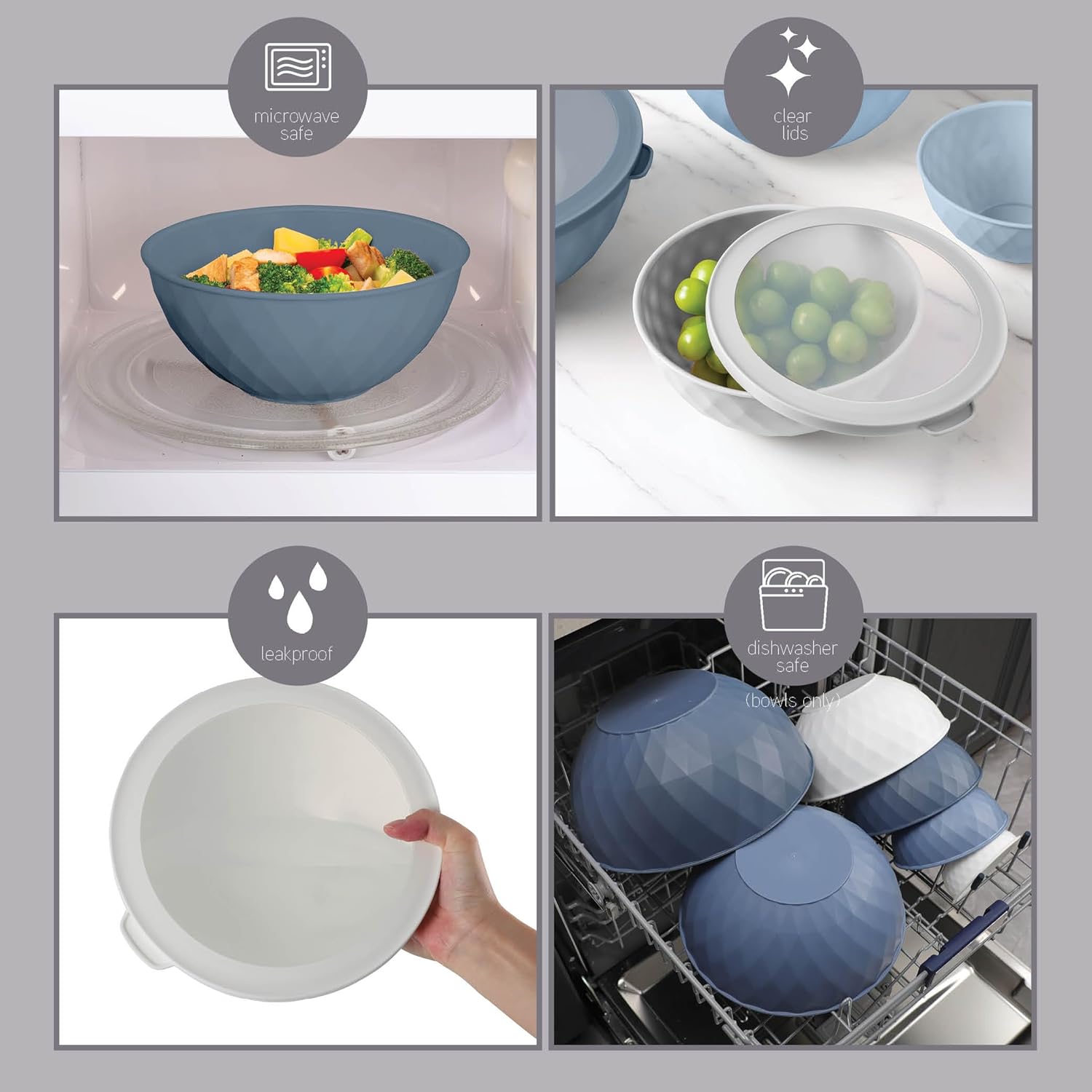 microwave safe

clear lids

leakproof

dishwasher safe
(bowls only)