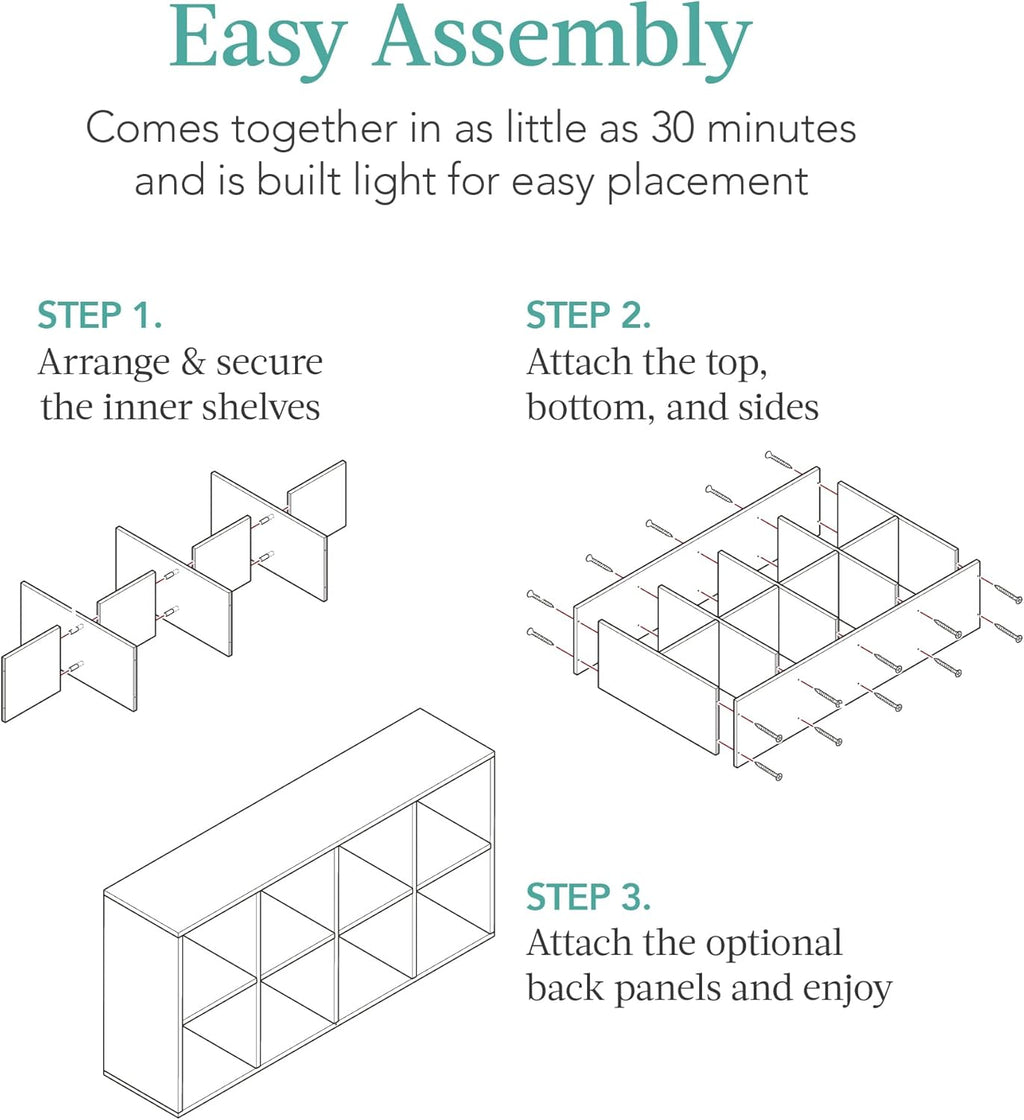 Easy Assembly

Comes together in as little as 30 minutes and is built light for easy placement

STEP 1.
Arrange & secure the inner shelves

STEP 2.
Attach the top, bottom, and sides

STEP 3.
Attach the optional back panels and enjoy