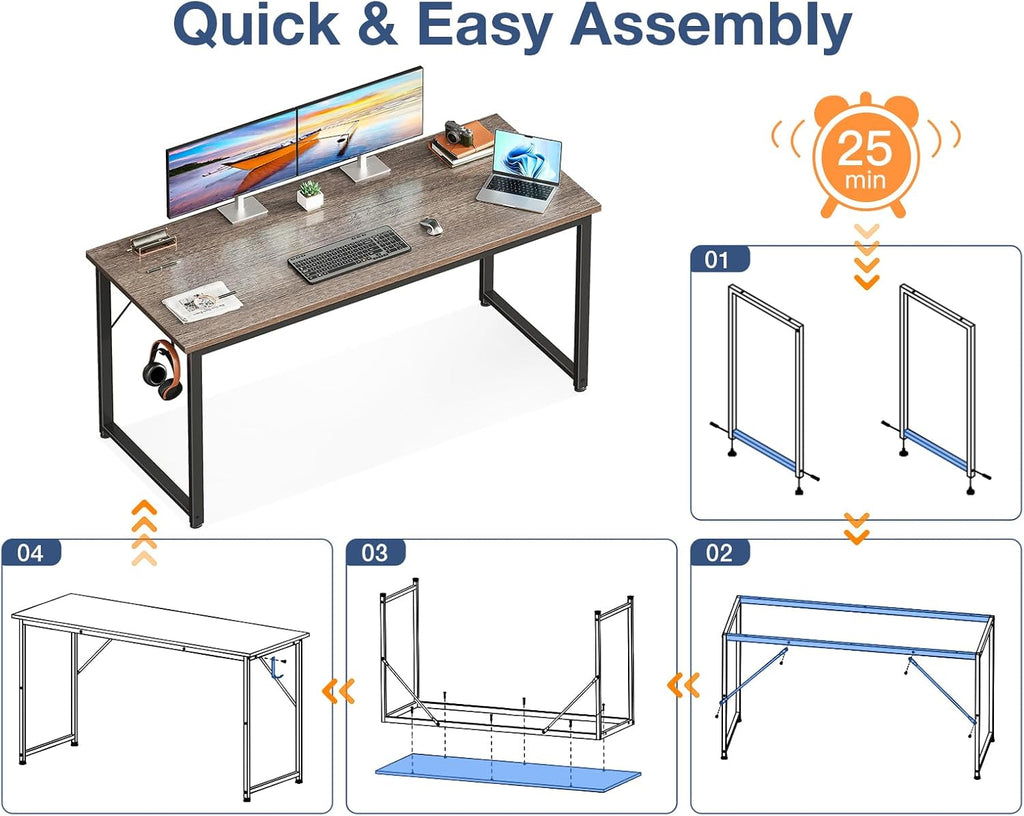 Quick & Easy Assembly

25 min

01

02

03

04