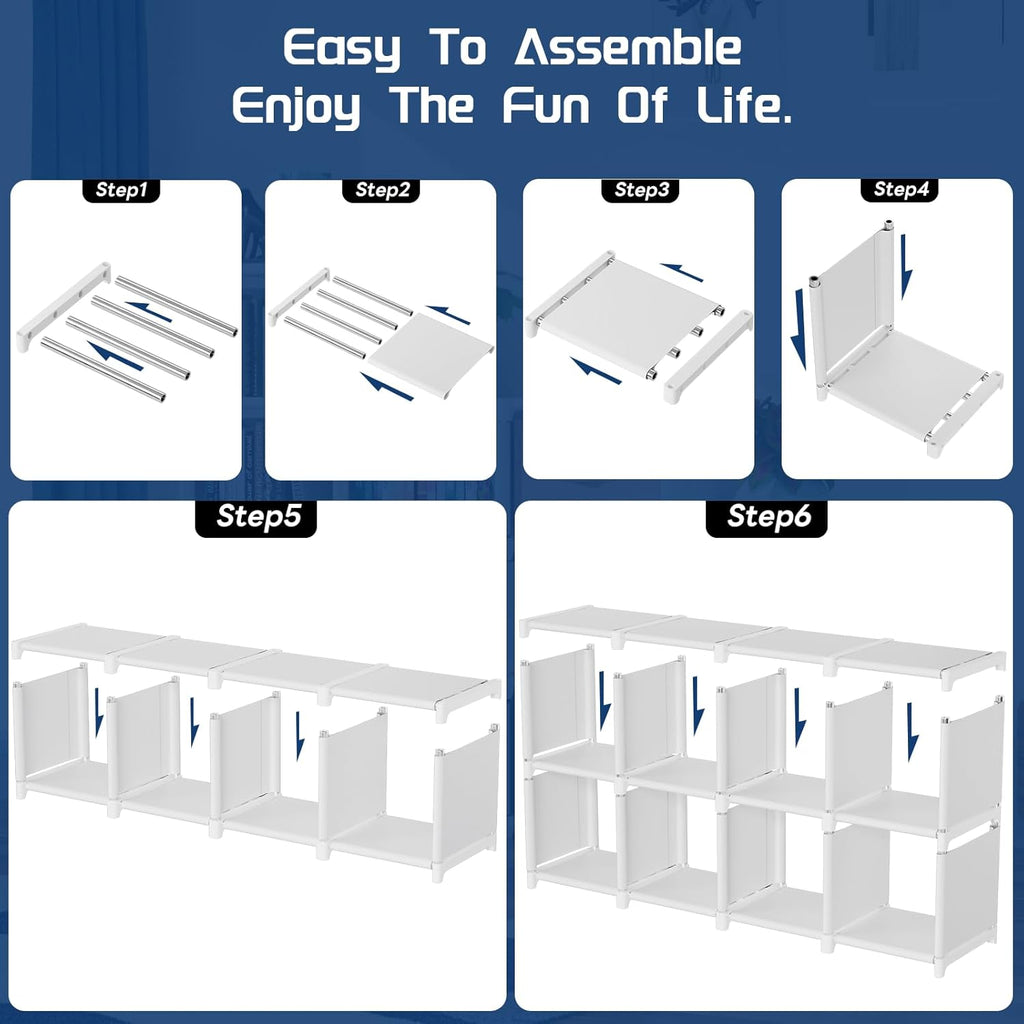 Easy To Assemble
Enjoy The Fun Of Life.

Step1

Step2

Step3

Step4

Step5

Step6