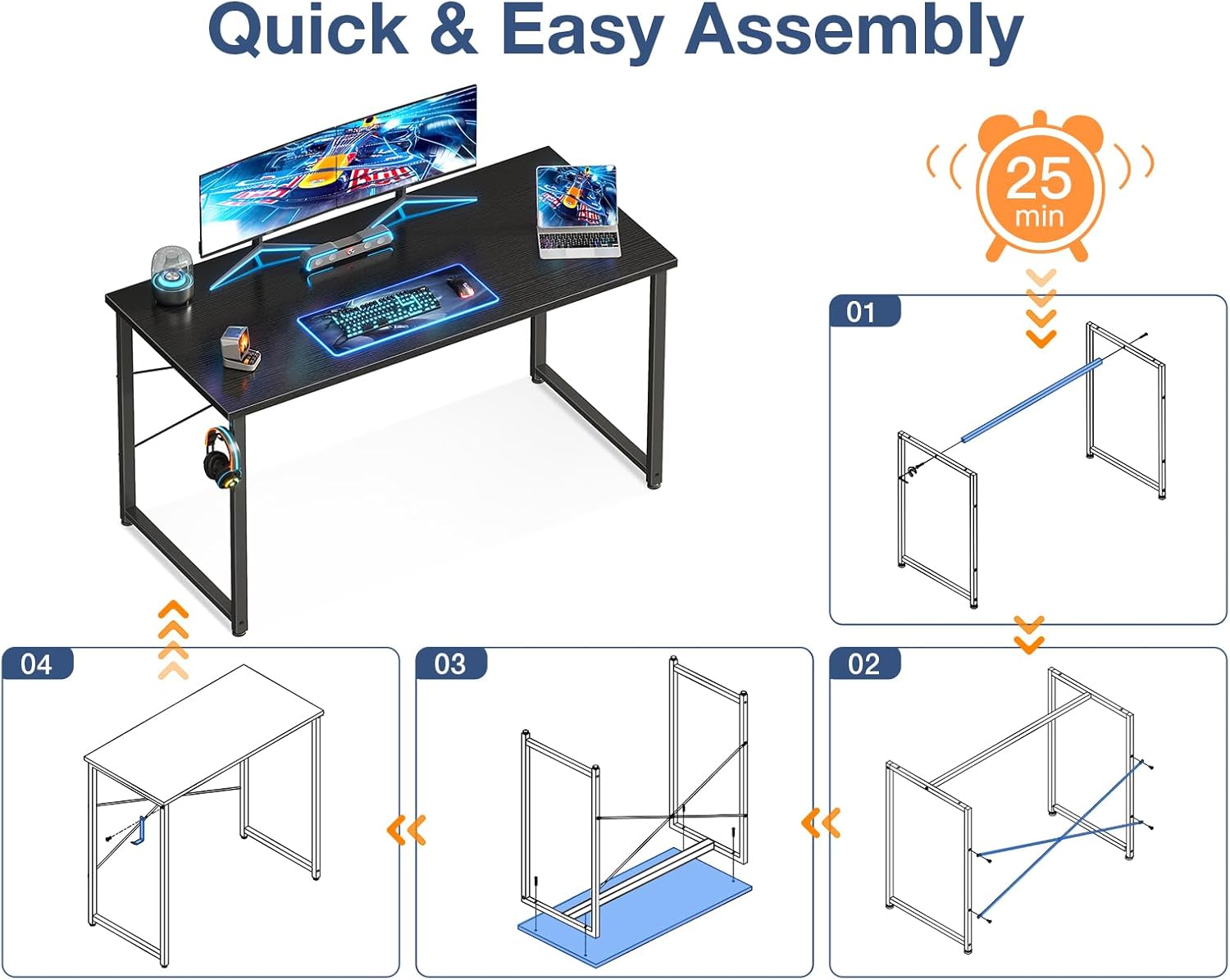 Quick & Easy Assembly

25
min

01

02

03

04