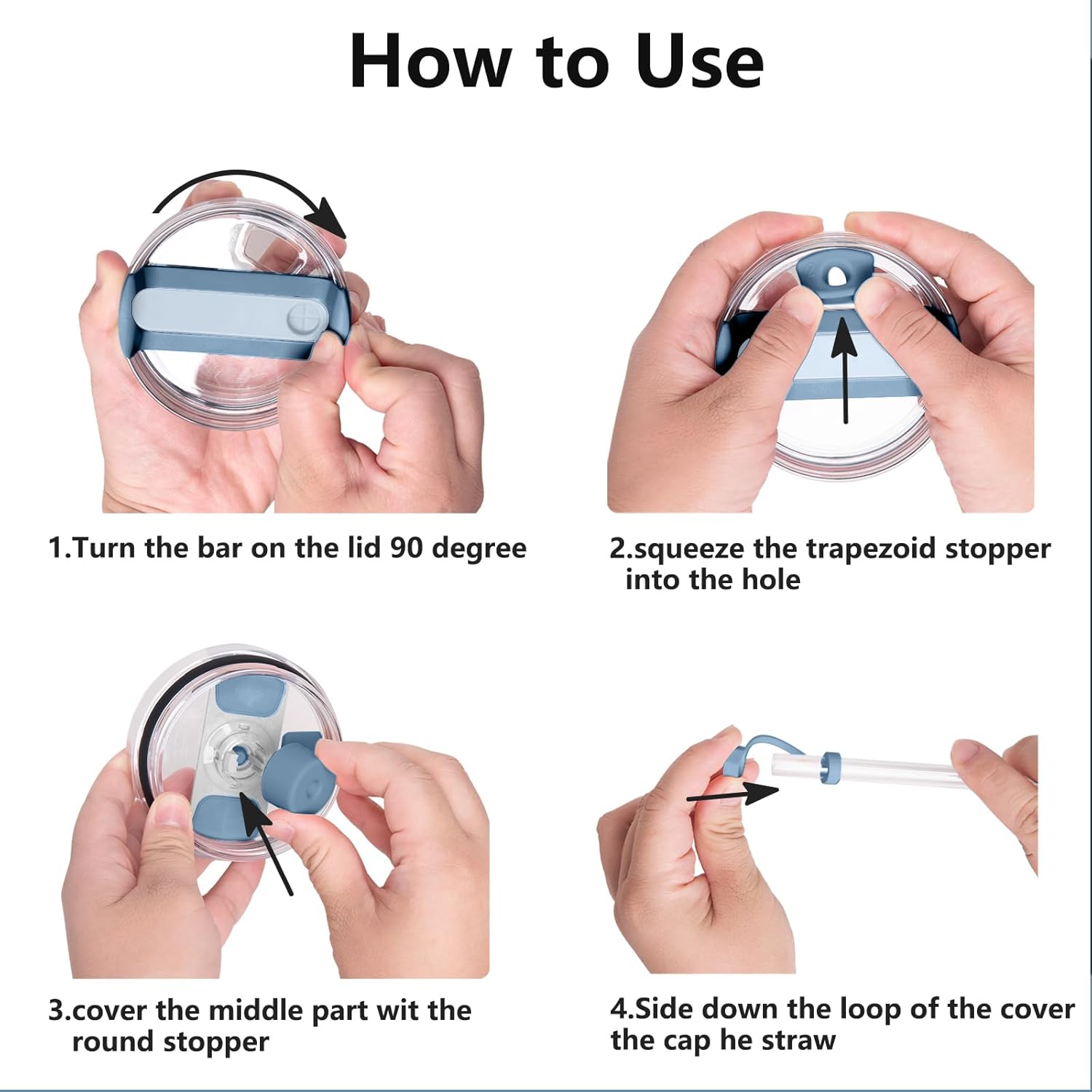 How to Use

1.Turn the bar on the lid 90 degree

2.squeeze the trapezoid stopper into the hole

3.cover the middle part wit the round stopper

4.Side down the loop of the cover the cap he straw