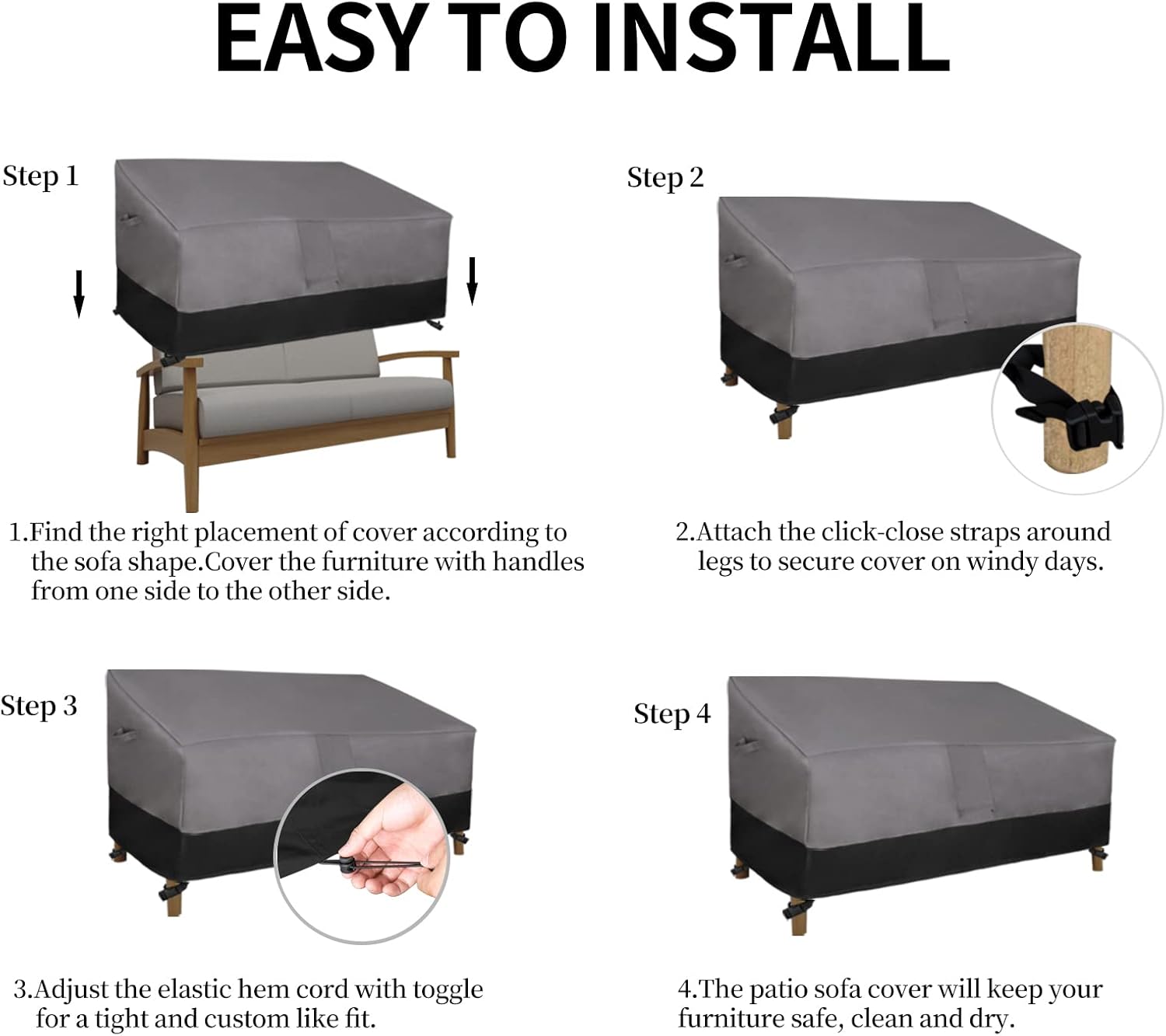 EASY TO INSTALL

Step 1

1.Find the right placement of cover according to the sofa shape.Cover the furniture with handles from one side to the other side.

Step 2

2.Attach the click-close straps around legs to secure cover on windy days.

Step 3

3.Adjust the elastic hem cord with toggle for a tight and custom like fit.

Step 4

4.The patio sofa cover will keep your furniture safe, clean and dry.