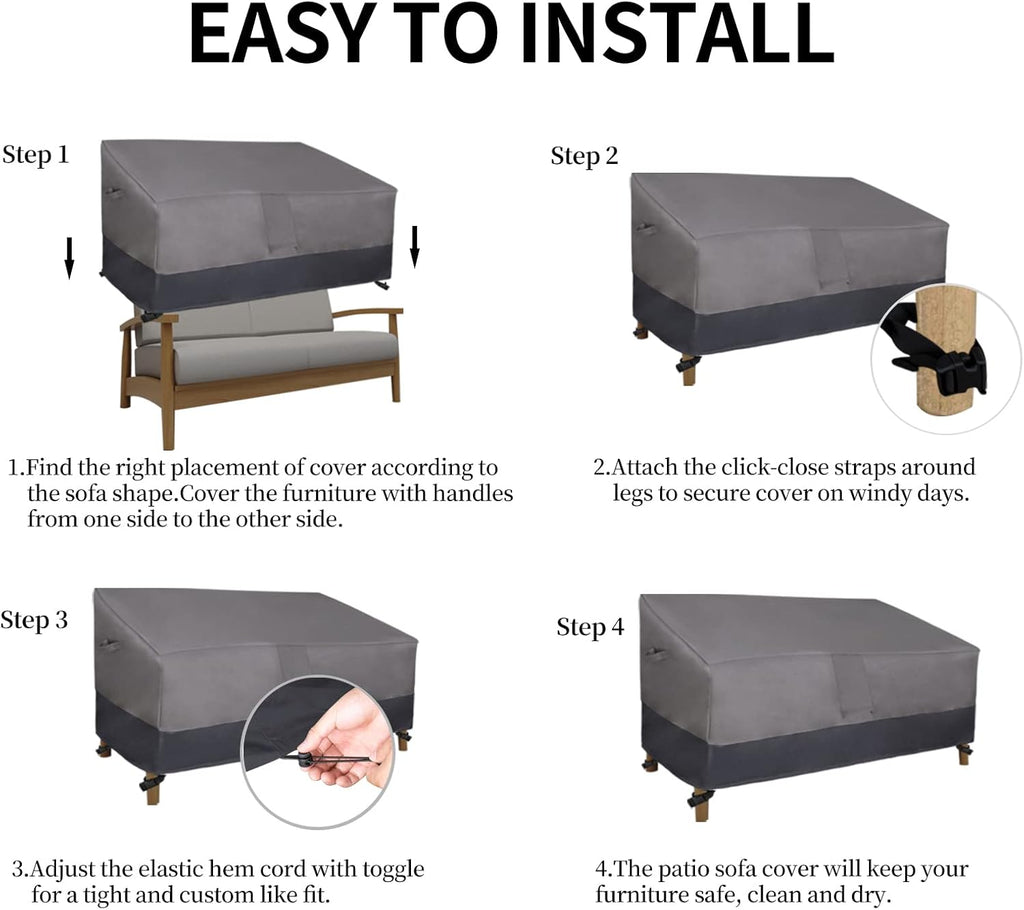 EASY TO INSTALL

Step 1

1.Find the right placement of cover according to the sofa shape.Cover the furniture with handles from one side to the other side.

Step 2

2.Attach the click-close straps around legs to secure cover on windy days.

Step 3

3.Adjust the elastic hem cord with toggle for a tight and custom like fit.

Step 4

4.The patio sofa cover will keep your furniture safe, clean and dry.