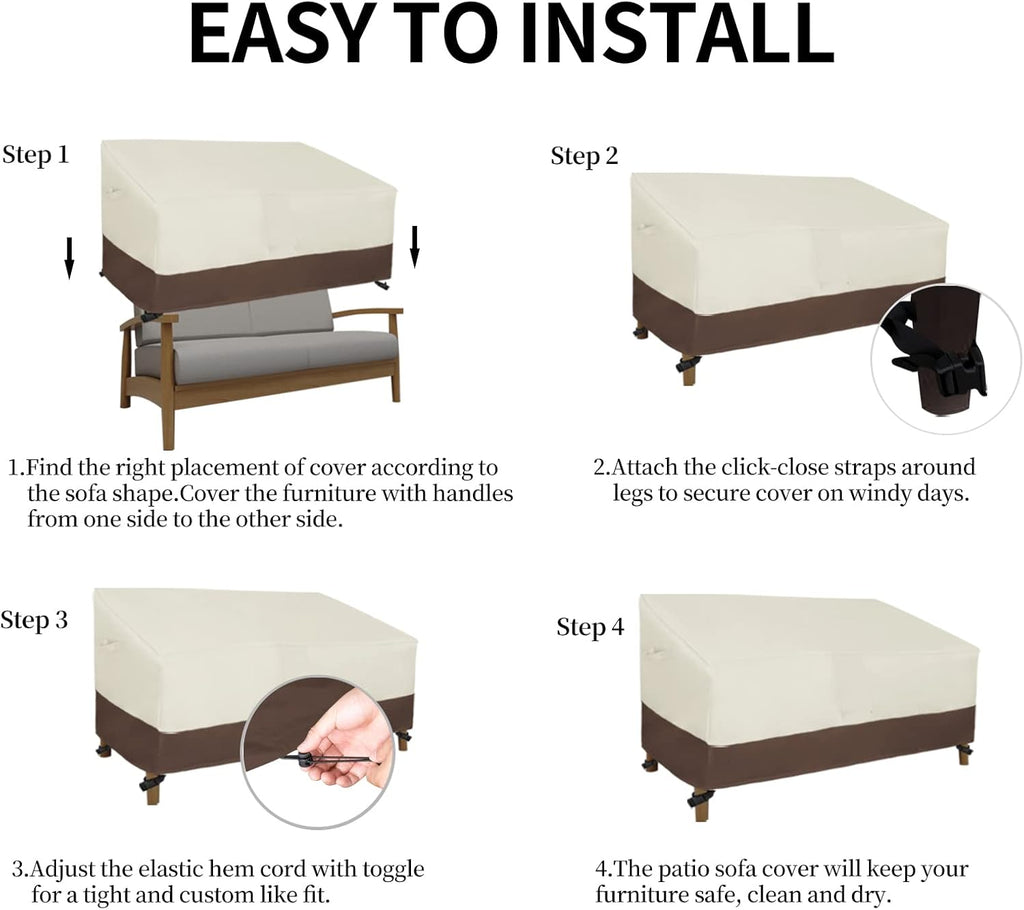 EASY TO INSTALL

Step 1

1.Find the right placement of cover according to the sofa shape.Cover the furniture with handles from one side to the other side.

Step 2

2.Attach the click-close straps around legs to secure cover on windy days.

Step 3

3.Adjust the elastic hem cord with toggle for a tight and custom like fit.

Step 4

4.The patio sofa cover will keep your furniture safe, clean and dry.