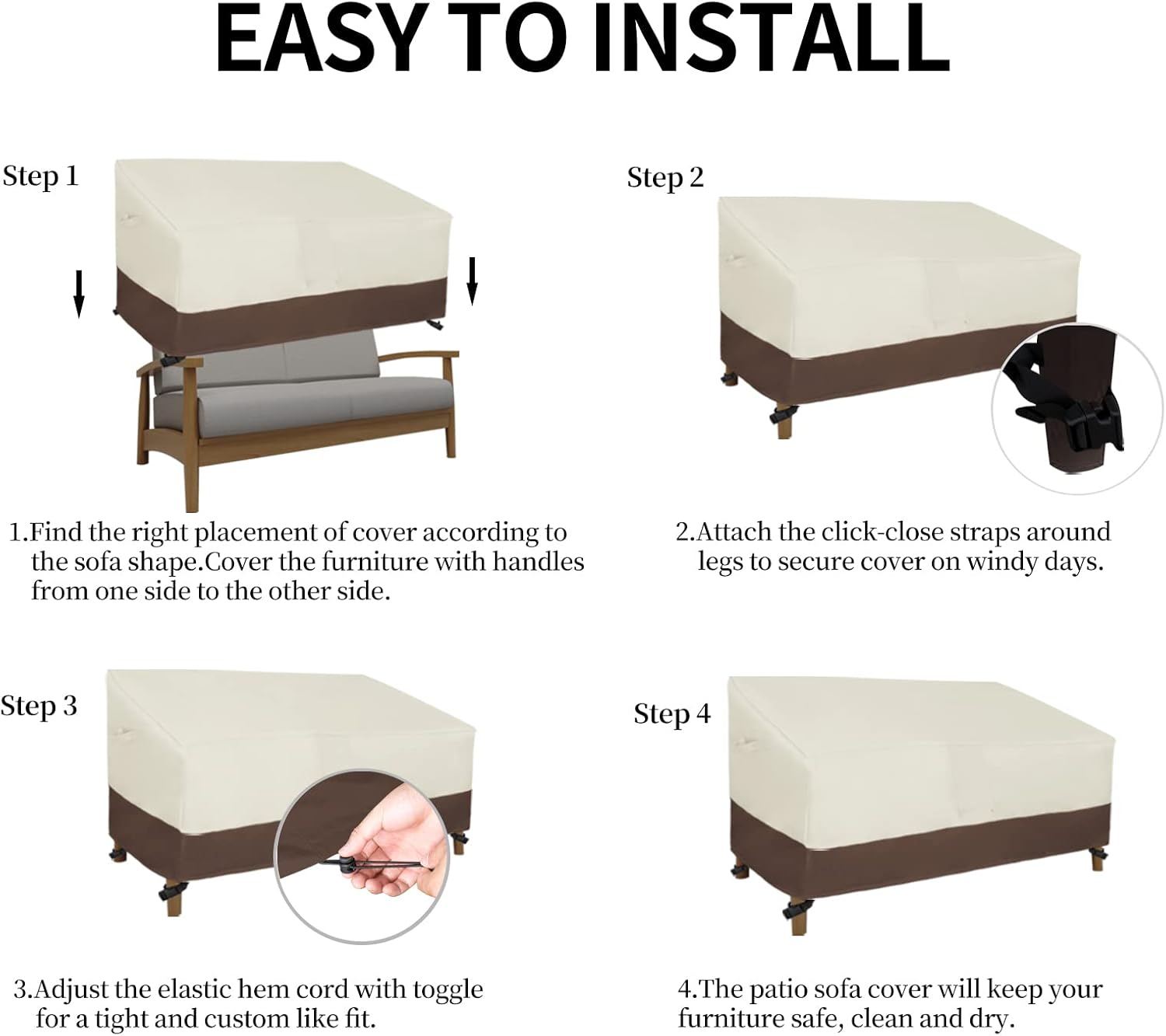 EASY TO INSTALL

Step 1

1.Find the right placement of cover according to the sofa shape.Cover the furniture with handles from one side to the other side.

Step 2

2.Attach the click-close straps around legs to secure cover on windy days.

Step 3

3.Adjust the elastic hem cord with toggle for a tight and custom like fit.

Step 4

4.The patio sofa cover will keep your furniture safe, clean and dry.