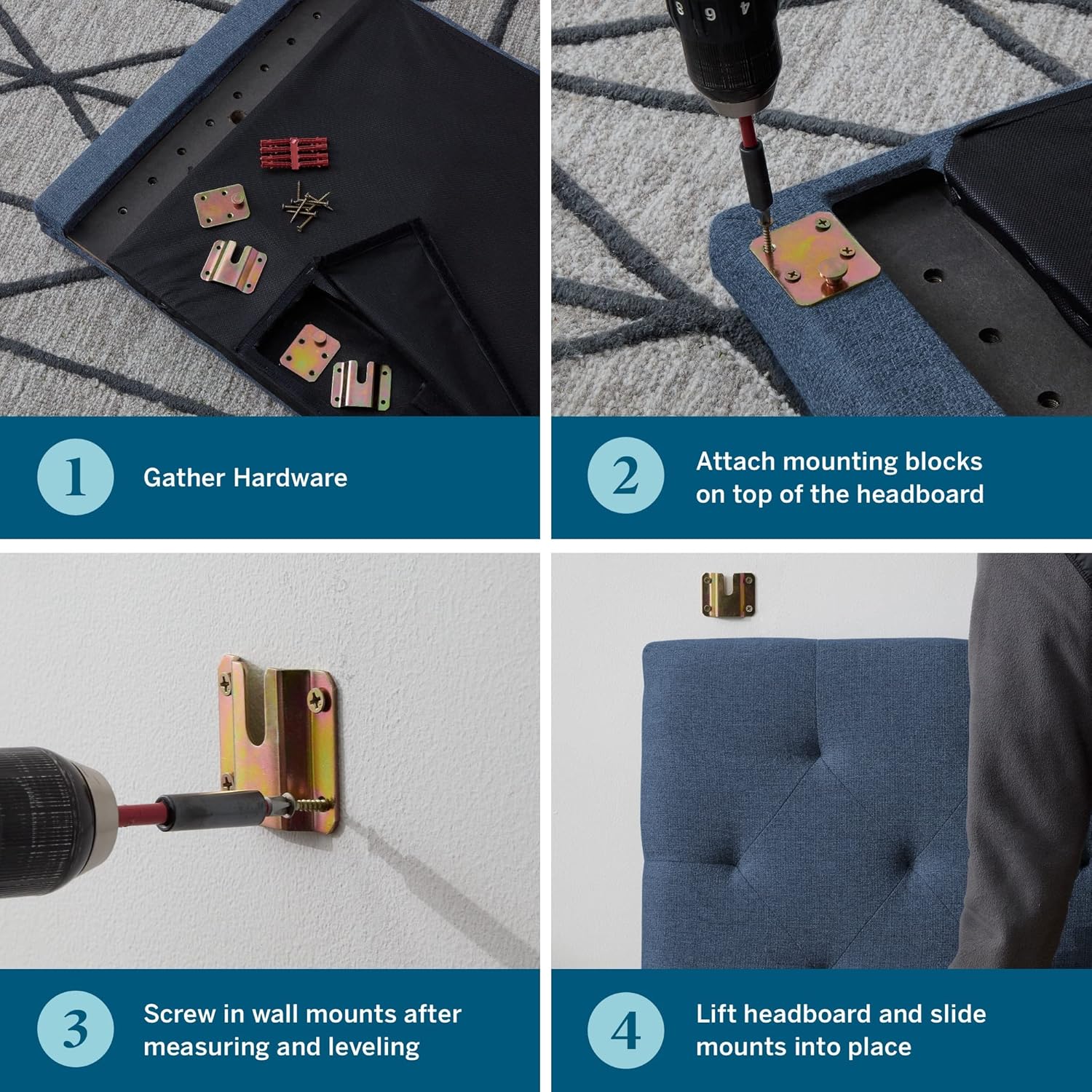 1 Gather Hardware

2 Attach mounting blocks on top of the headboard

3 Screw in wall mounts after measuring and leveling

4 Lift headboard and slide mounts into place