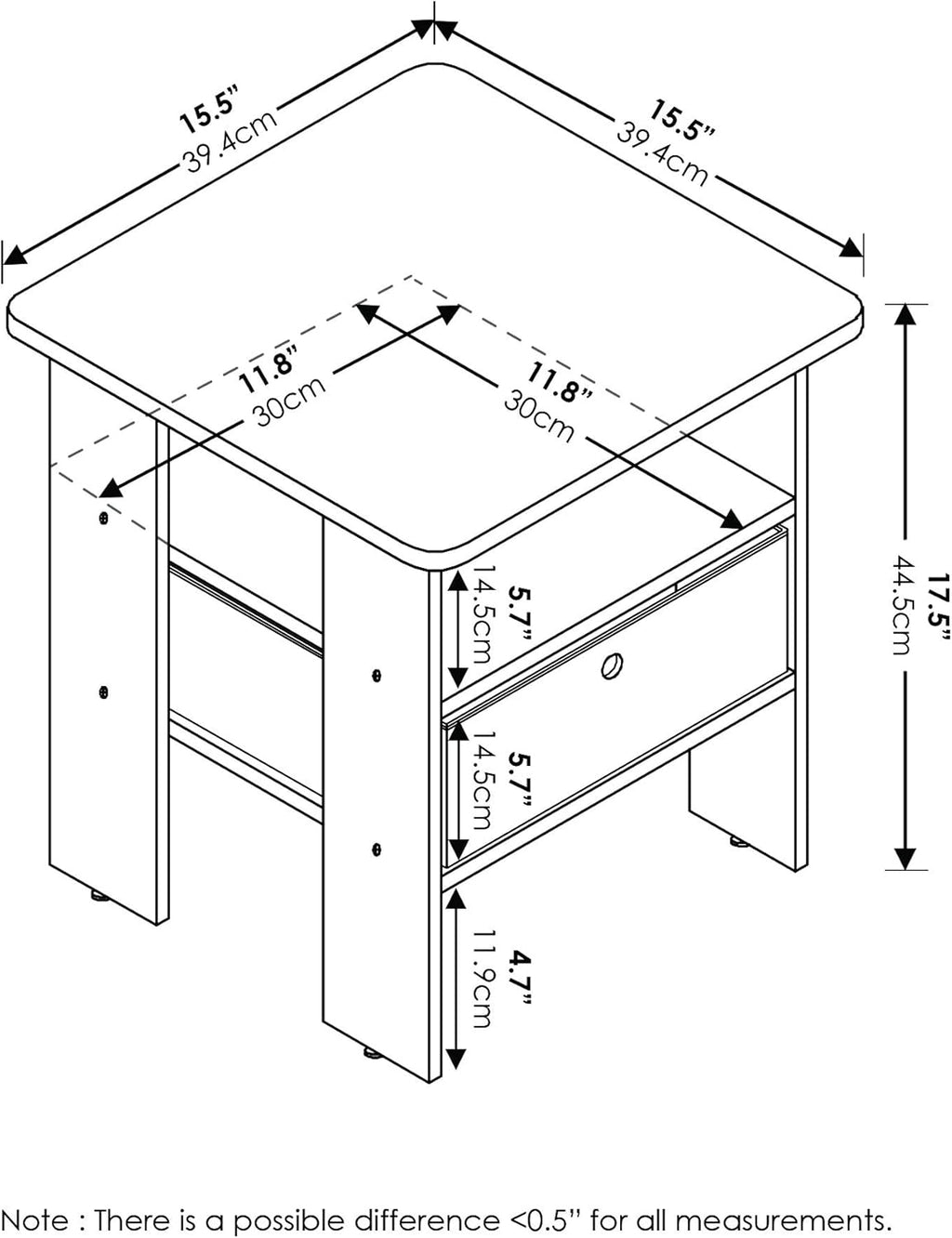 15.5"
39.4cm

15.5"
39.4cm

11.8"
30cm

11.8"
30cm

17.5"
44.5cm

5.7"
14.5cm

5.7"
14.5cm

4.7"
11.9cm

Note : There is a possible difference <0.5" for all measurements.